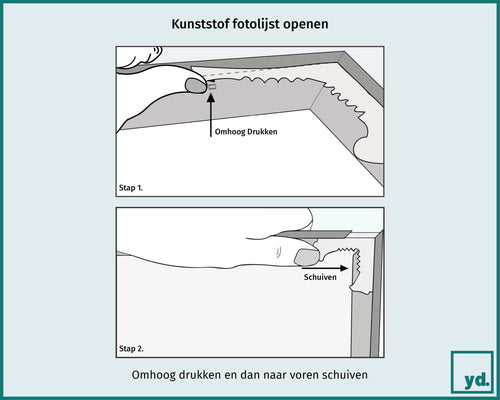 Kunststof fotolijst openen

Omhoog Drukken

Stap 1.

Schuiven

Stap 2.

Omhoog drukken en dan naar voren schuiven

yd.